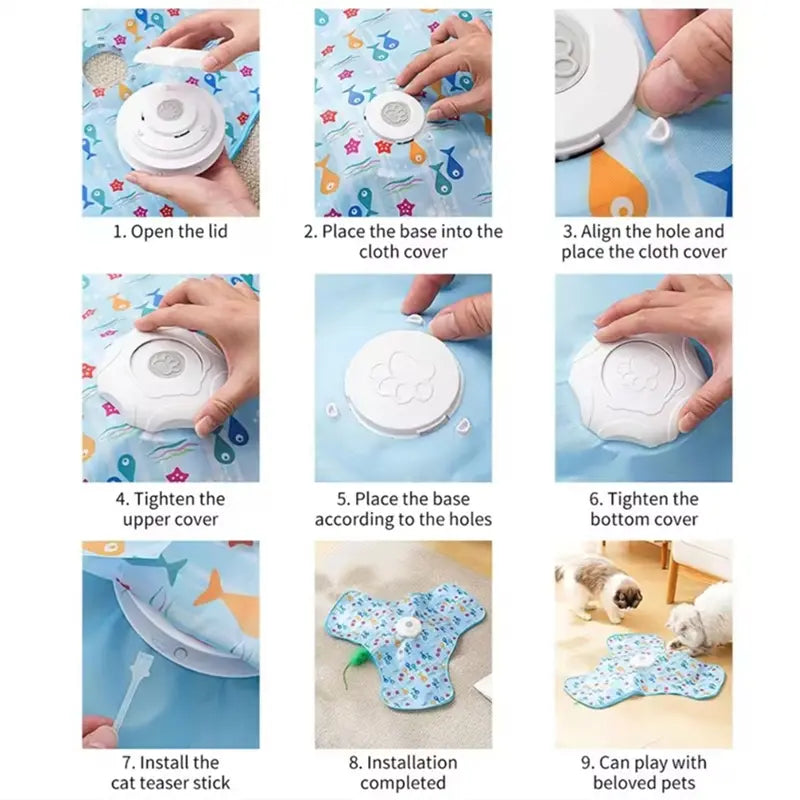 1. Open the lid

2. Place the base into the cloth cover

3. Align the hole and place the cloth cover

4. Tighten the upper cover

5. Place the base according to the holes

6. Tighten the bottom cover

7. Install the cat teaser stick

8. Installation completed

9. Can play with beloved pets